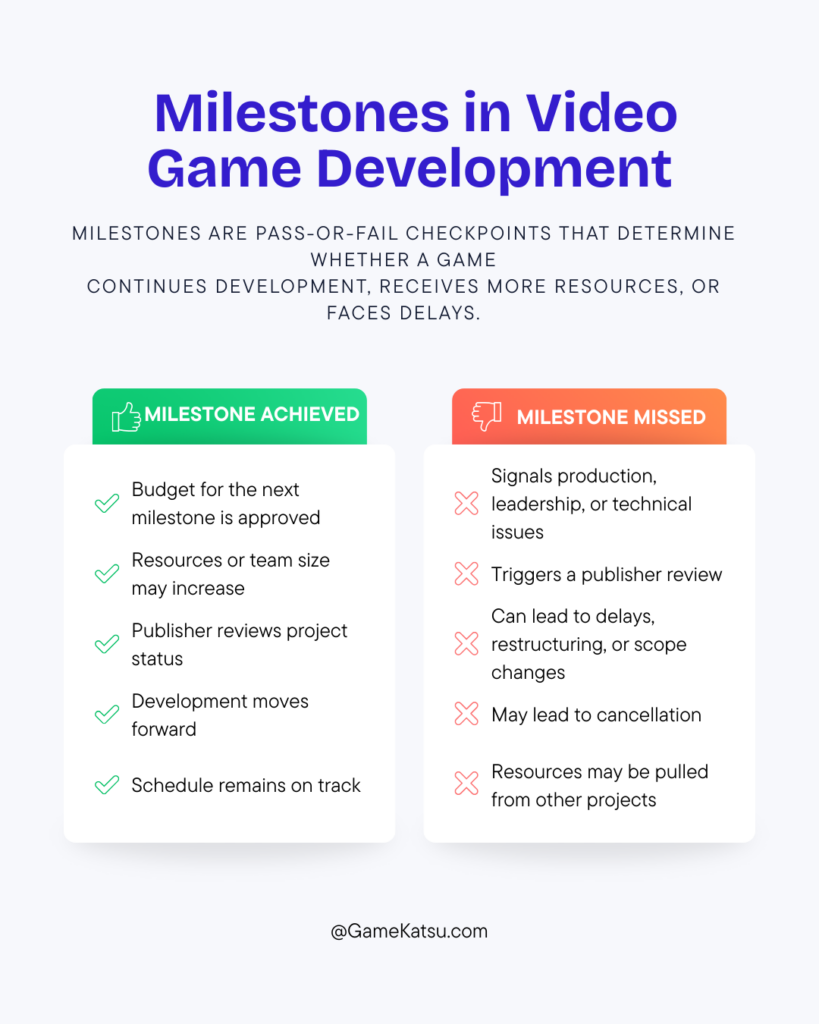 Milestones in Video Game Development

MILESTONES ARE PASS-OR-FAIL CHECKPOINTS THAT DETERMINE WHETHER A GAME CONTINUES DEVELOPMENT, RECEIVES MORE RESOURCES, OR FACES DELAYS.

MILESTONE ACHIEVED

Budget for the next milestone is approved

Resources or team size may increase

Publisher reviews project status

Development moves forward

Schedule remains on track

MILESTONE MISSED

Signals production, leadership, or technical issues

Triggers a publisher review

Can lead to delays, restructuring, or scope changes

May lead to cancellation

Resources may be pulled from other projects

@GameKatsu.com